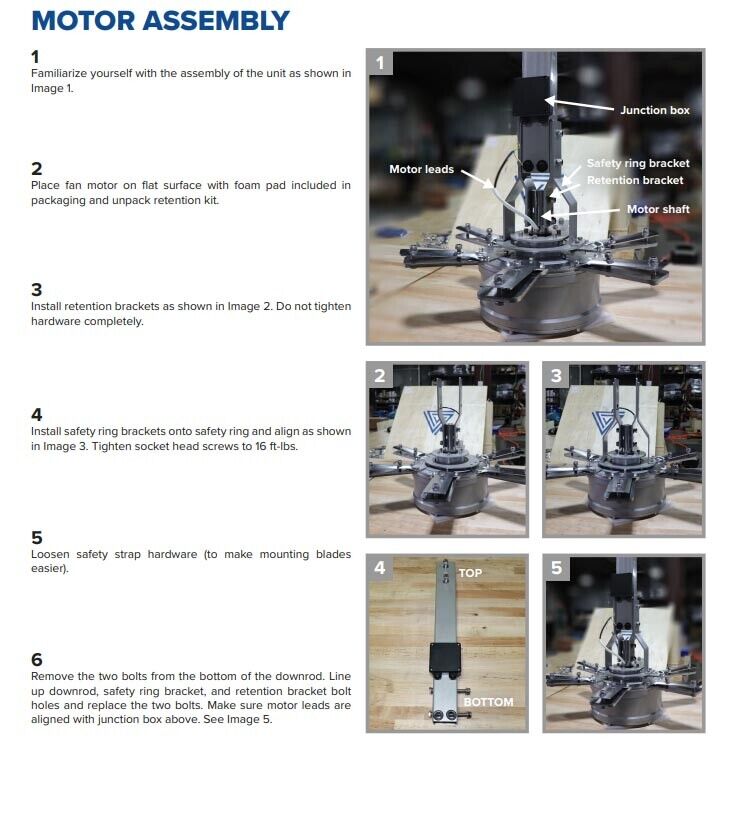 MOTOR ASSEMBLY

1
Familiarize yourself with the assembly of the unit as shown in Image 1.

2
Place fan motor on flat surface with foam pad included in packaging and unpack retention kit.

3
Install retention brackets as shown in Image 2. Do not tighten hardware completely.

4
Install safety ring brackets onto safety ring and align as shown in Image 3. Tighten socket head screws to 16 ft-lbs.

5
Loosen safety strap hardware (to make mounting blades easier).

6
Remove the two bolts from the bottom of the downrod. Line up downrod, safety ring bracket, and retention bracket bolt holes and replace the two bolts. Make sure motor leads are aligned with junction box above. See Image 5.

1
Junction box
Motor leads
Safety ring bracket
Retention bracket
Motor shaft

2

3

4
TOP
BOTTOM

5