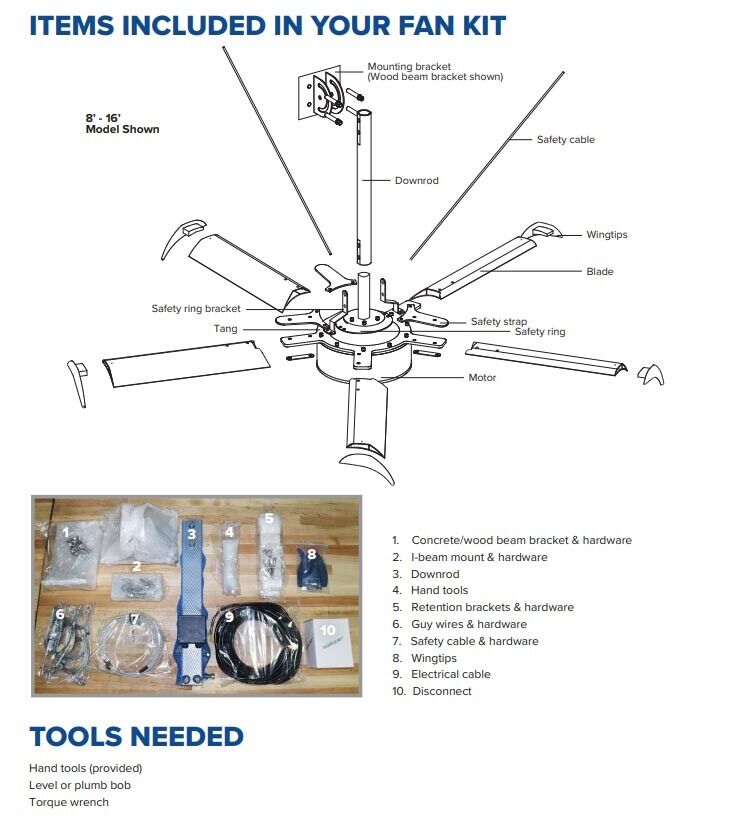 ITEMS INCLUDED IN YOUR FAN KIT

8' - 16' Model Shown

Mounting bracket (Wood beam bracket shown)

Safety cable

Downrod

Wingtips

Blade

Safety ring bracket

Tang

Safety strap

Safety ring

Motor

1
2
3
4
5
6
7
8
9
10

1. Concrete/wood beam bracket & hardware
2. I-beam mount & hardware
3. Downrod
4. Hand tools
5. Retention brackets & hardware
6. Guy wires & hardware
7. Safety cable & hardware
8. Wingtips
9. Electrical cable
10. Disconnect

TOOLS NEEDED

Hand tools (provided)
Level or plumb bob
Torque wrench