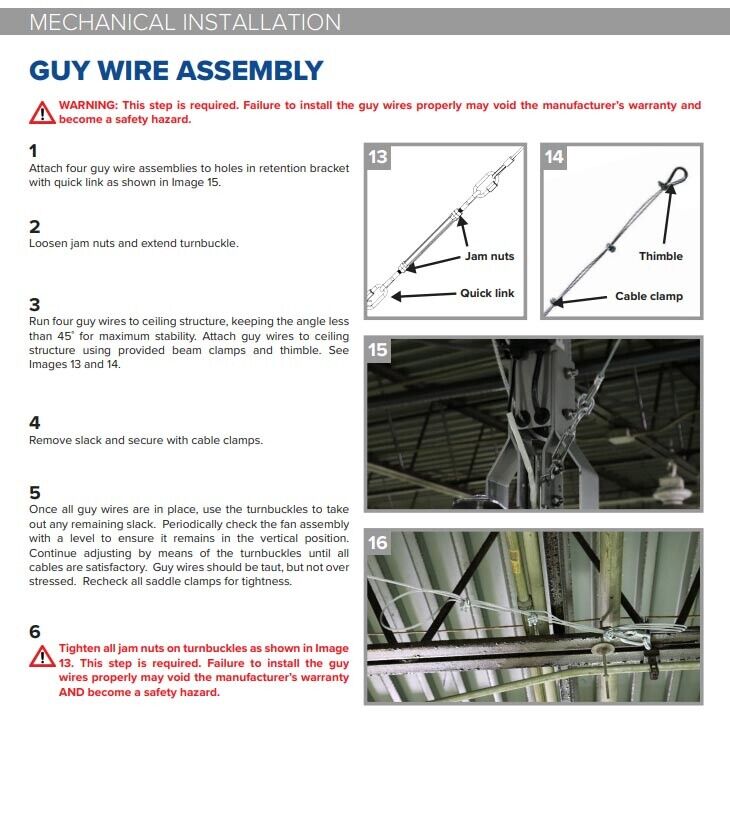 MECHANICAL INSTALLATION

GUY WIRE ASSEMBLY

WARNING: This step is required. Failure to install the guy wires properly may void the manufacturer's warranty and become a safety hazard.

1
Attach four guy wire assemblies to holes in retention bracket with quick link as shown in Image 15.

2
Loosen jam nuts and extend turnbuckle.

3
Run four guy wires to ceiling structure, keeping the angle less than 45° for maximum stability. Attach guy wires to ceiling structure using provided beam clamps and thimble. See Images 13 and 14.

4
Remove slack and secure with cable clamps.

5
Once all guy wires are in place, use the turnbuckles to take out any remaining slack. Periodically check the fan assembly with a level to ensure it remains in the vertical position. Continue adjusting by means of the turnbuckles until all cables are satisfactory. Guy wires should be taut, but not over stressed. Recheck all saddle clamps for tightness.

6
Tighten all jam nuts on turnbuckles as shown in Image 13. This step is required. Failure to install the guy wires properly may void the manufacturer's warranty AND become a safety hazard.

13
Jam nuts
Quick link

14
Thimble
Cable clamp

15

16