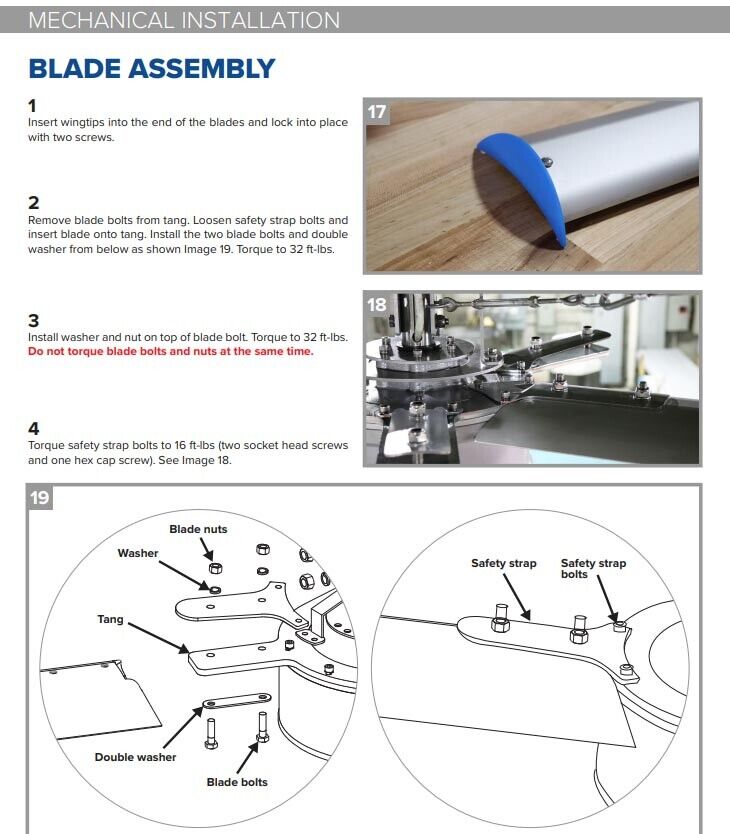 MECHANICAL INSTALLATION

BLADE ASSEMBLY

1
Insert wingtips into the end of the blades and lock into place with two screws.

2
Remove blade bolts from tang. Loosen safety strap bolts and insert blade onto tang. Install the two blade bolts and double washer from below as shown Image 19. Torque to 32 ft-lbs.

3
Install washer and nut on top of blade bolt. Torque to 32 ft-lbs.
Do not torque blade bolts and nuts at the same time.

4
Torque safety strap bolts to 16 ft-lbs (two socket head screws and one hex cap screw). See Image 18.

17

18

19

Blade nuts
Washer
Tang
Double washer
Blade bolts
Safety strap
Safety strap bolts