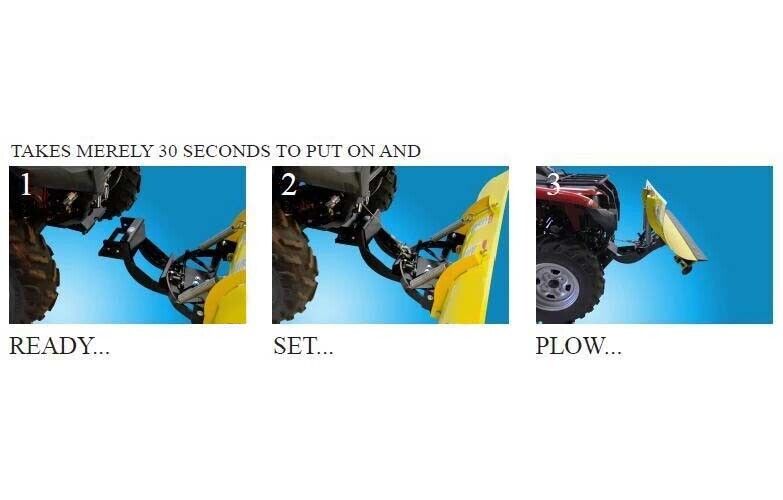 TAKES MERELY 30 SECONDS TO PUT ON AND

1

READY...

2

SET...

3

PLOW...