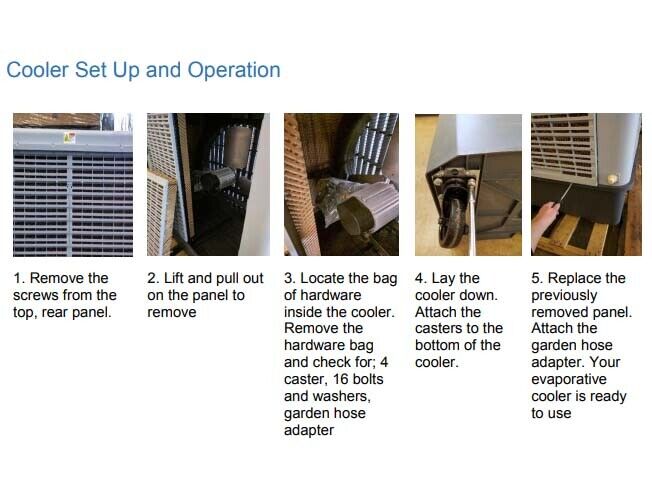 Cooler Set Up and Operation

1. Remove the screws from the top, rear panel.

2. Lift and pull out on the panel to remove

3. Locate the bag of hardware inside the cooler. Remove the hardware bag and check for; 4 caster, 16 bolts and washers, garden hose adapter

4. Lay the cooler down. Attach the casters to the bottom of the cooler.

5. Replace the previously removed panel. Attach the garden hose adapter. Your evaporative cooler is ready to use