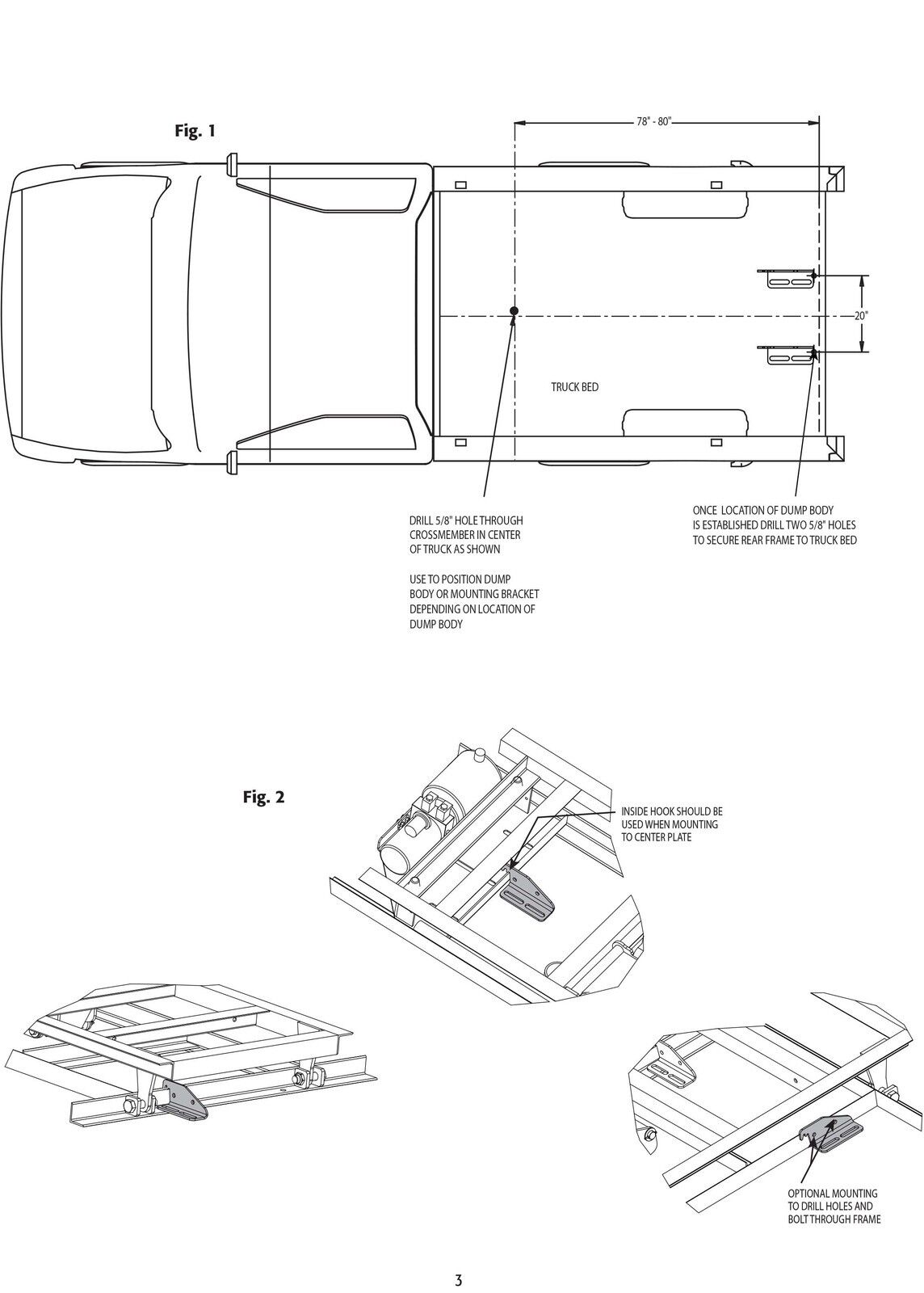 Fig. 1

78" - 80"

20"

TRUCK BED

DRILL 5/8" HOLE THROUGH CROSSMEMBER IN CENTER OF TRUCK AS SHOWN

USE TO POSITION DUMP BODY OR MOUNTING BRACKET DEPENDING ON LOCATION OF DUMP BODY

ONCE LOCATION OF DUMP BODY IS ESTABLISHED DRILL TWO 5/8" HOLES TO SECURE REAR FRAME TO TRUCK BED

Fig. 2

INSIDE HOOK SHOULD BE USED WHEN MOUNTING TO CENTER PLATE

OPTIONAL MOUNTING TO DRILL HOLES AND BOLT THROUGH FRAME

3